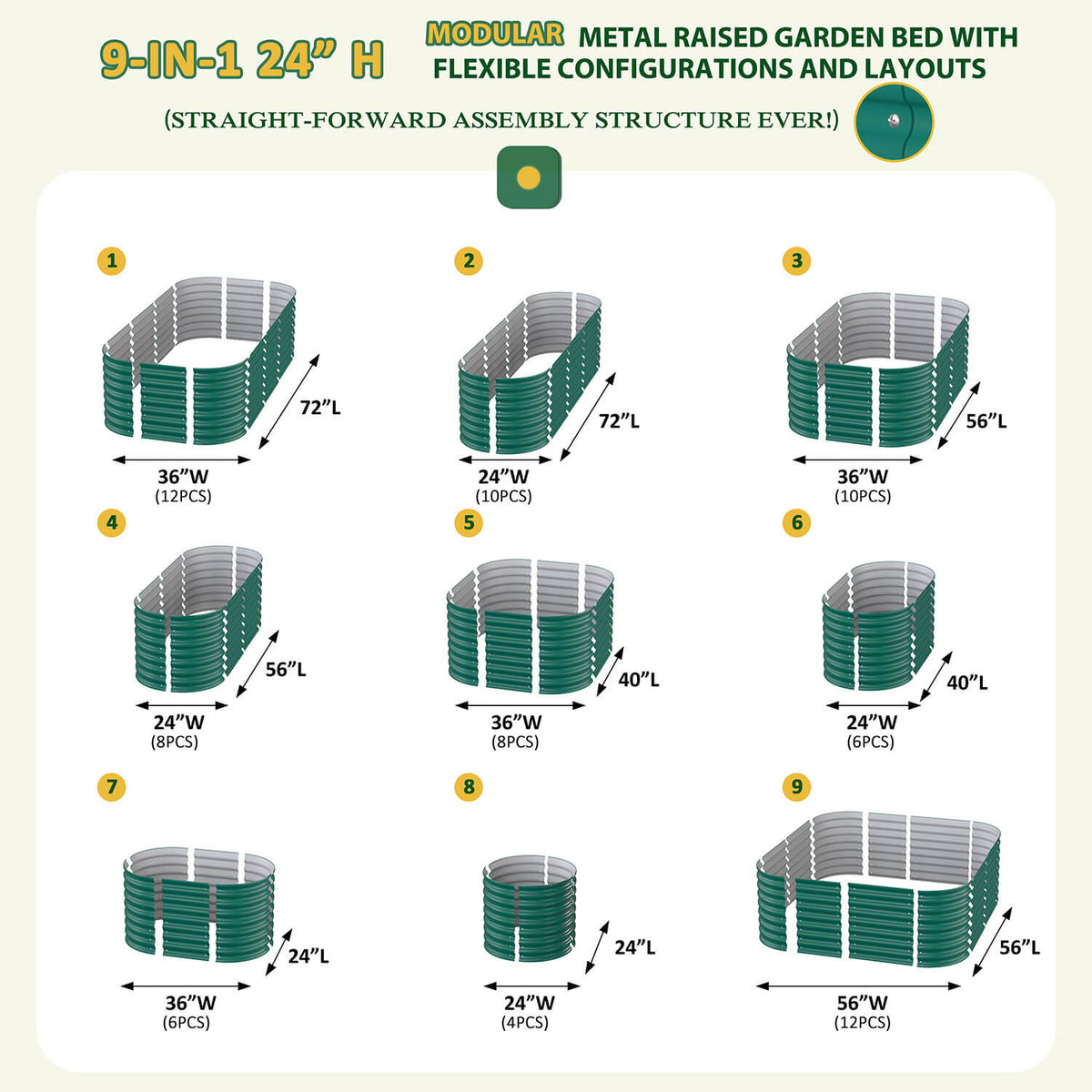 9-IN-1 24" H MODULAR METAL RAISED GARDEN BED WITH FLEXIBLE CONFIGURATIONS AND LAYOUTS

(STRAIGHT-FORWARD ASSEMBLY STRUCTURE EVER!)

1
72"L
36"W
(12PCS)

2
72"L
24"W
(10PCS)

3
56"L
36"W
(10PCS)

4
56"L
24"W
(8PCS)

5
40"L
36"W
(8PCS)

6
40"L
24"W
(6PCS)

7
24"L
36"W
(6PCS)

8
24"L
24"W
(4PCS)

9
56"L
56"W
(12PCS)