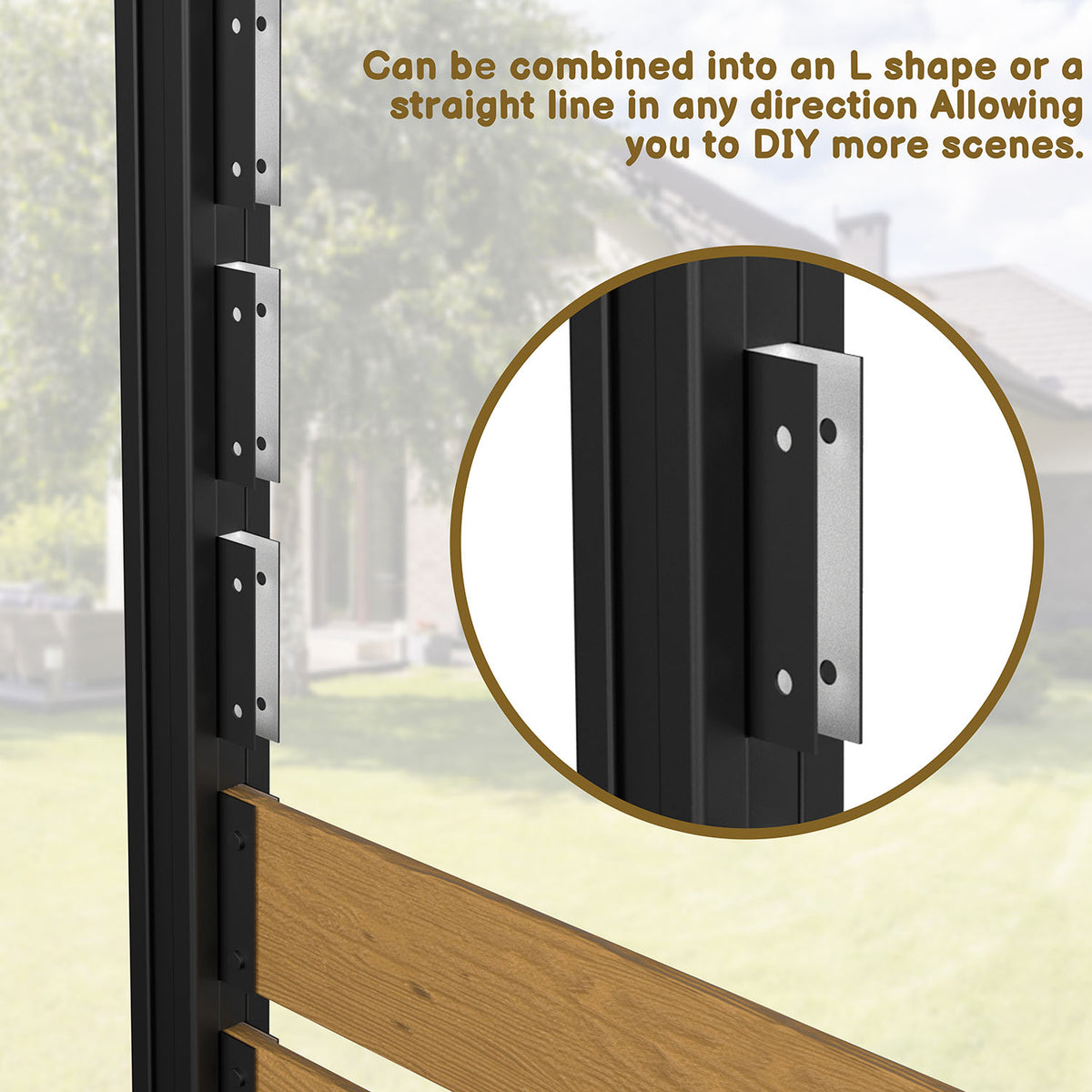 Can be combined into an L shape or a straight line in any direction Allowing you to DIY more scenes.