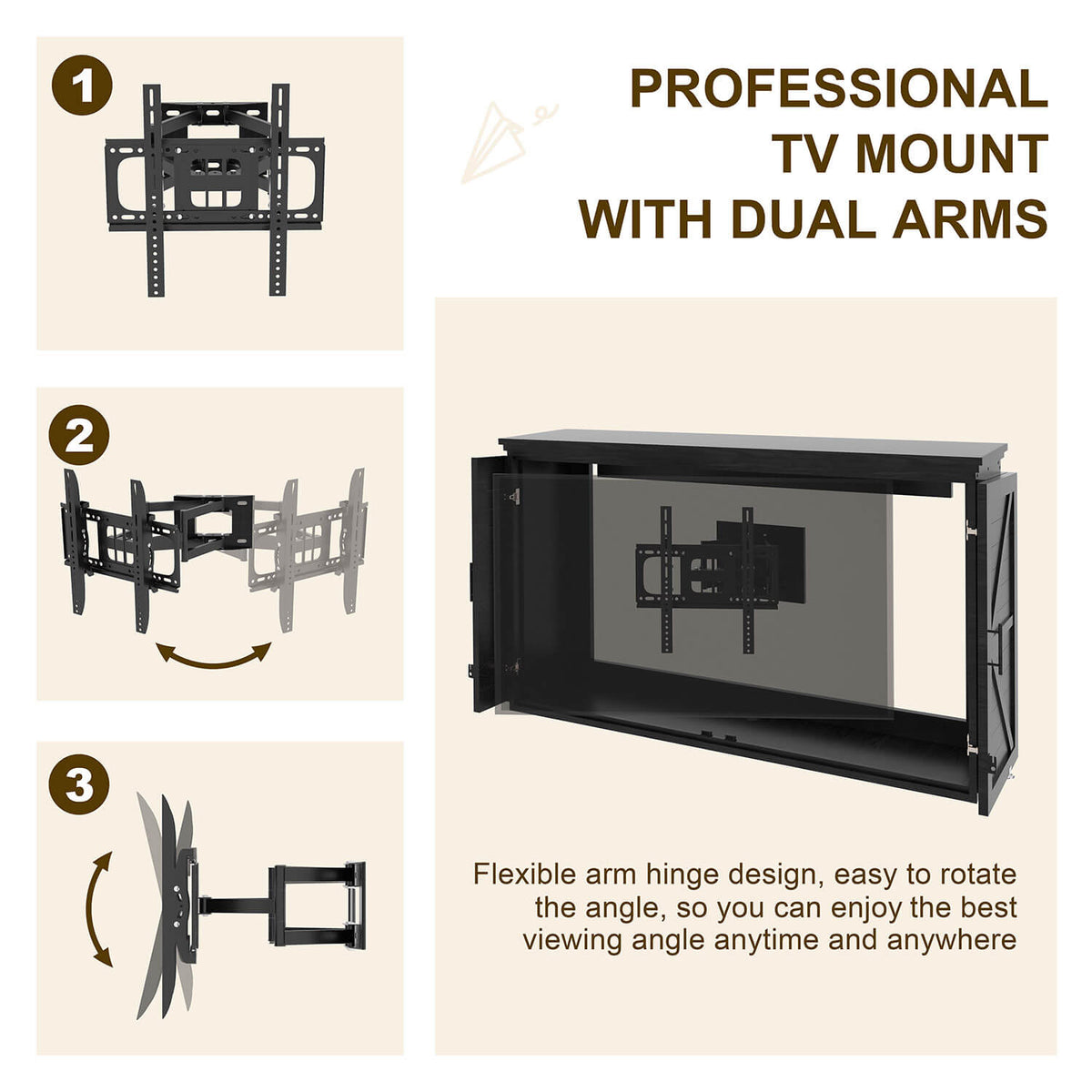 1

PROFESSIONAL TV MOUNT WITH DUAL ARMS

2

3

Flexible arm hinge design, easy to rotate the angle, so you can enjoy the best viewing angle anytime and anywhere