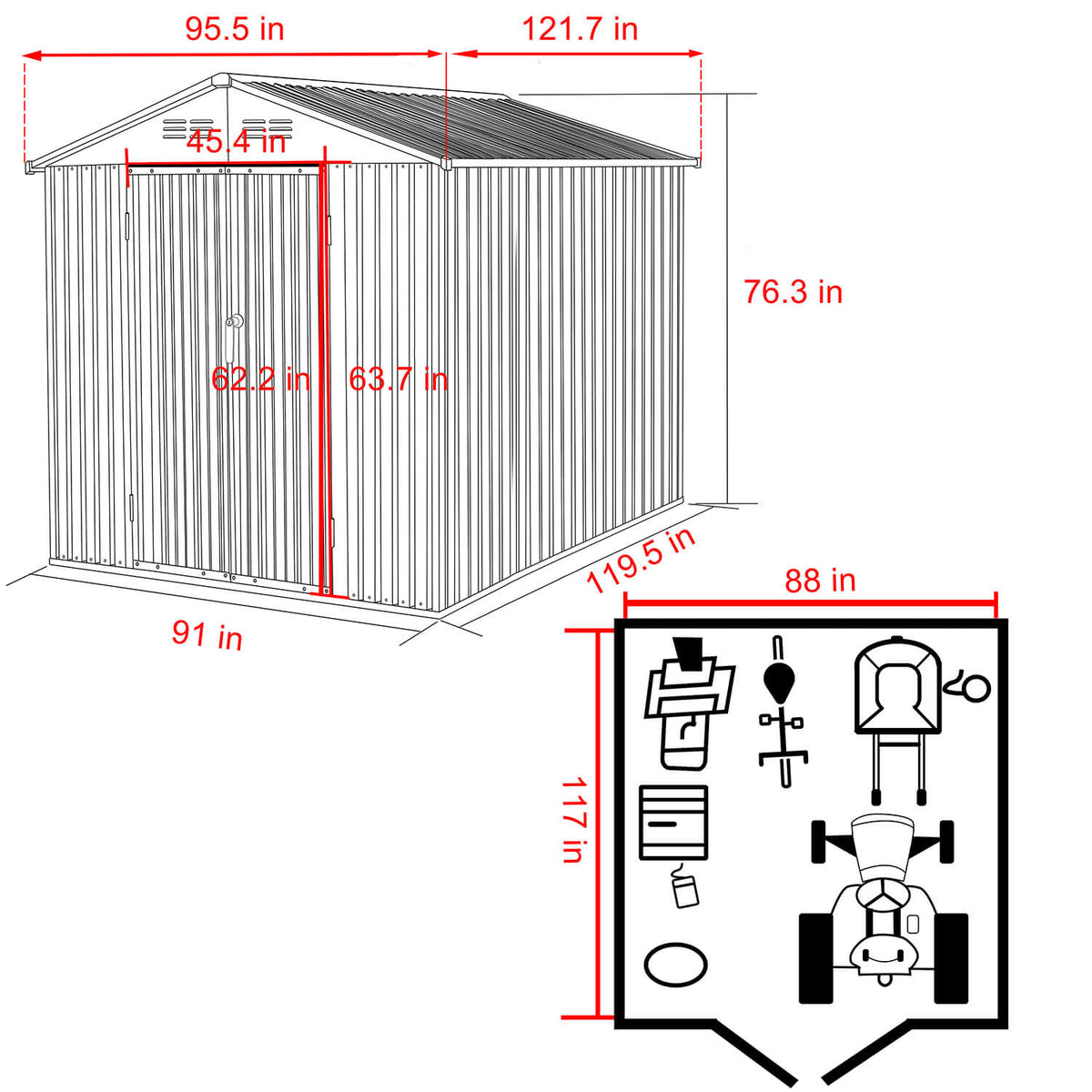 95.5 in
121.7 in
45.4 in
76.3 in
62.2 in
63.7 in
119.5 in
91 in
88 in
117 in